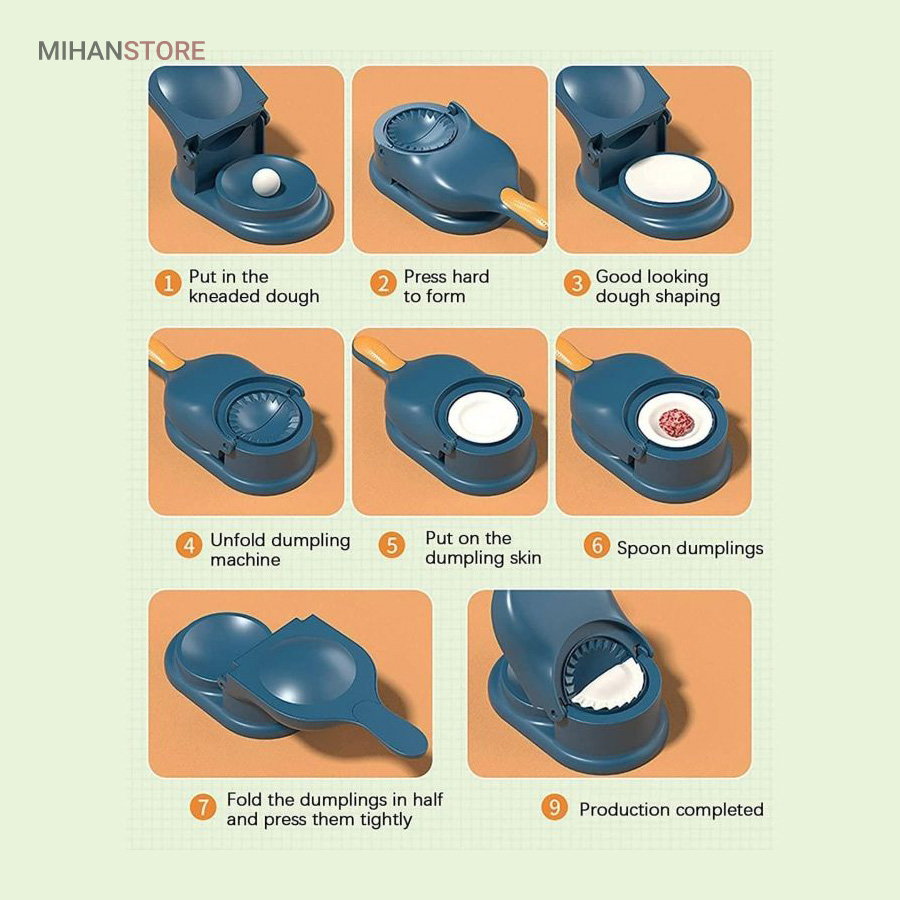 MIHANSTORE

1 Put in the kneaded dough

2 Press hard to form

3 Good looking dough shaping

4 Unfold dumpling machine

5 Put on the dumpling skin

6 Spoon dumplings

7 Fold the dumplings in half and press them tightly

9 Production completed